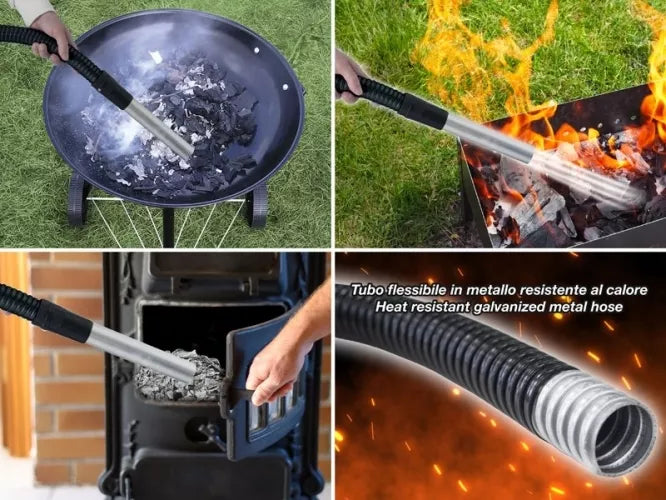 Tubo flessibile in metallo resistente al calore
Heat resistant galvanized metal hose